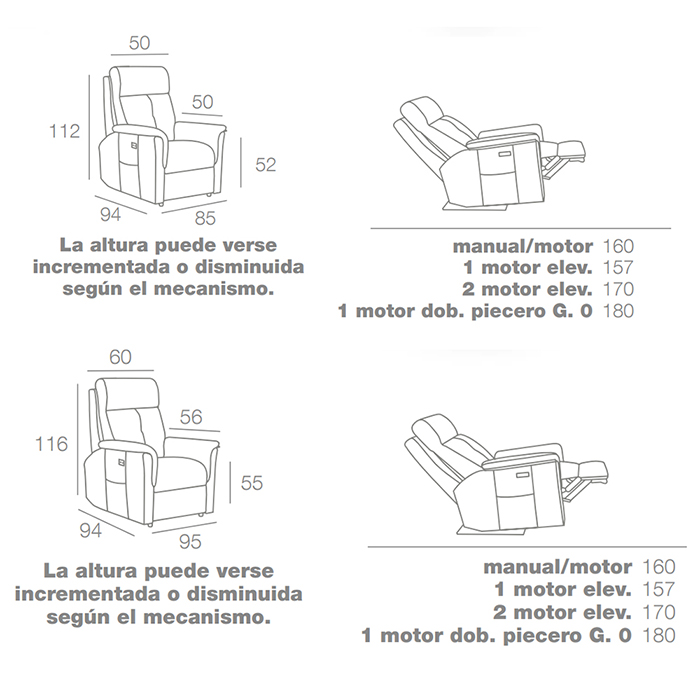 50
50
112
52
94
85

La altura puede verse incrementada o disminuida según el mecanismo.

manual/motor 160
1 motor elev. 157
2 motor elev. 170
1 motor dob. piecero G. 0 180

60
56
116
55
94
95

La altura puede verse incrementada o disminuida según el mecanismo.

manual/motor 160
1 motor elev. 157
2 motor elev. 170
1 motor dob. piecero G. 0 180